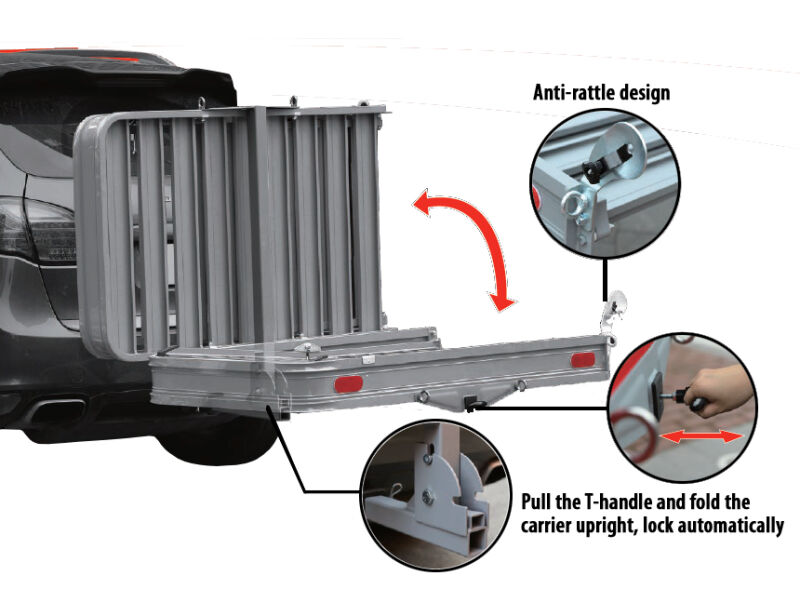 Anti-rattle design

Pull the T-handle and fold the carrier upright, lock automatically